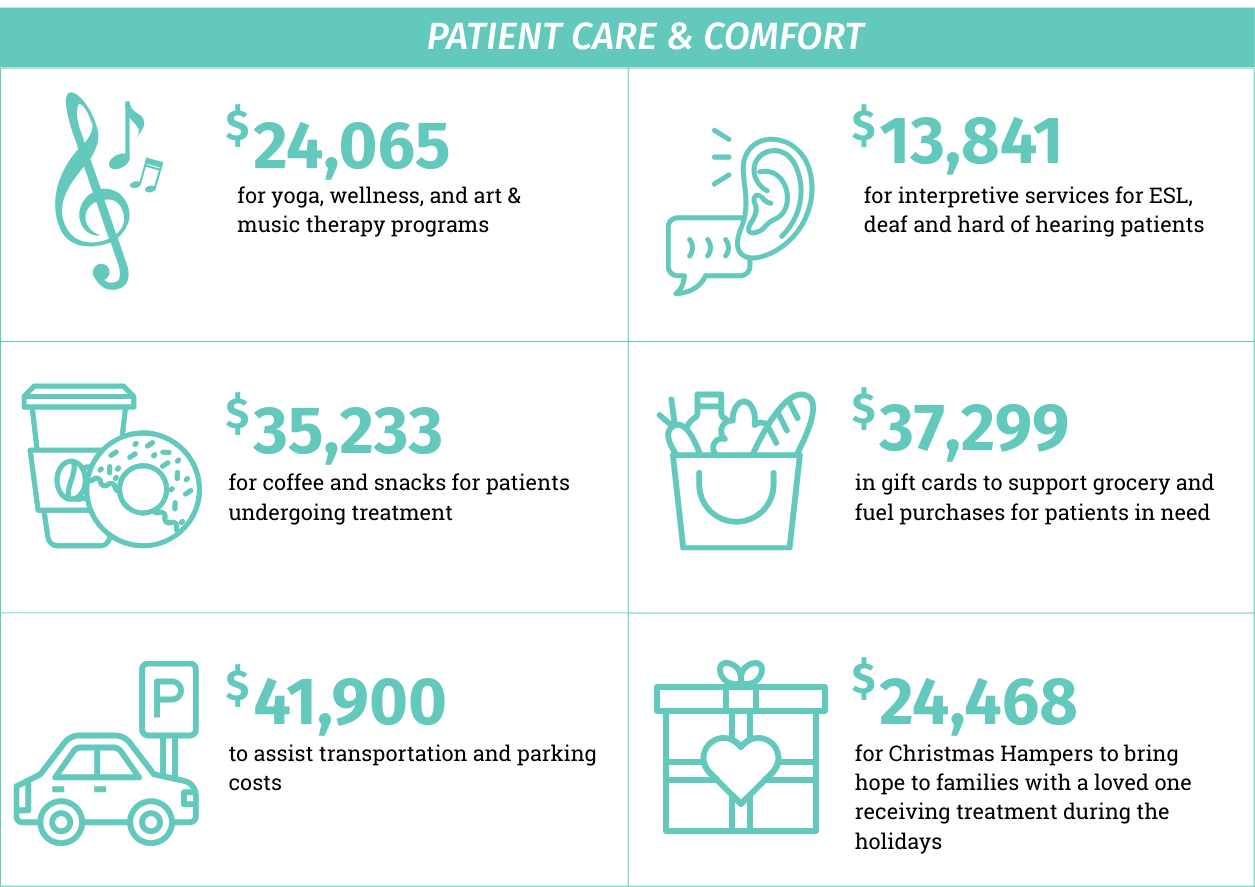 PATIENT CARE & COMFORT

$24,065
for yoga, wellness, and art & music therapy programs

$13,841
for interpretive services for ESL, deaf and hard of hearing patients

$35,233
for coffee and snacks for patients undergoing treatment

$37,299
in gift cards to support grocery and fuel purchases for patients in need

P

$41,900
to assist transportation and parking costs

$24,468
for Christmas Hampers to bring hope to families with a loved one receiving treatment during the holidays